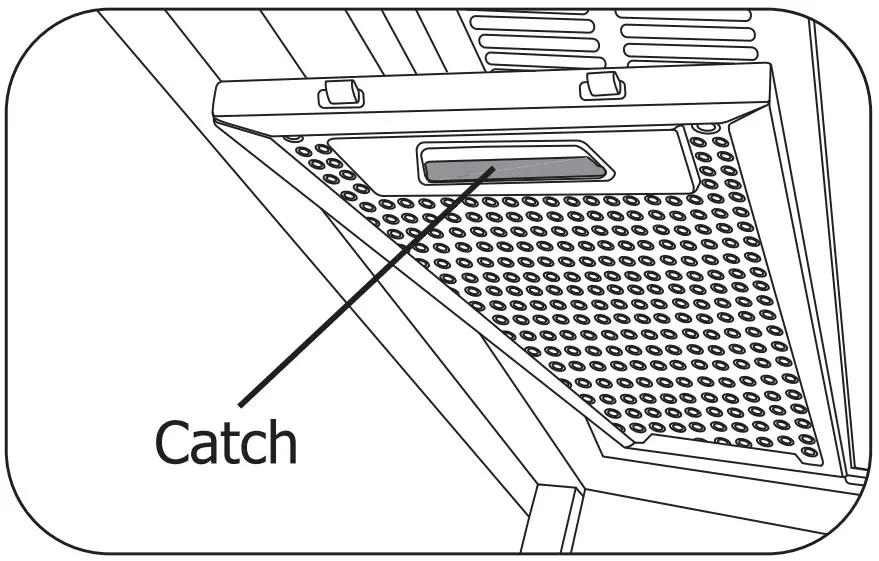 Catch