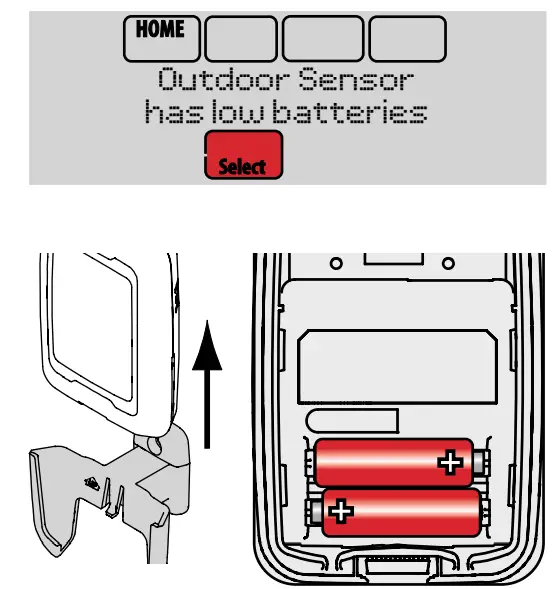 HOME

Outdoor Sensor has low batteries

Select

+

+