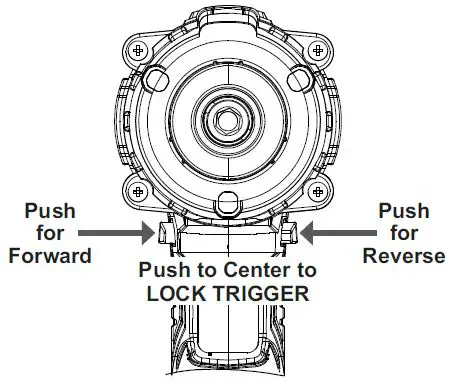 Push for Forward

Push for Reverse

Push to Center to LOCK TRIGGER