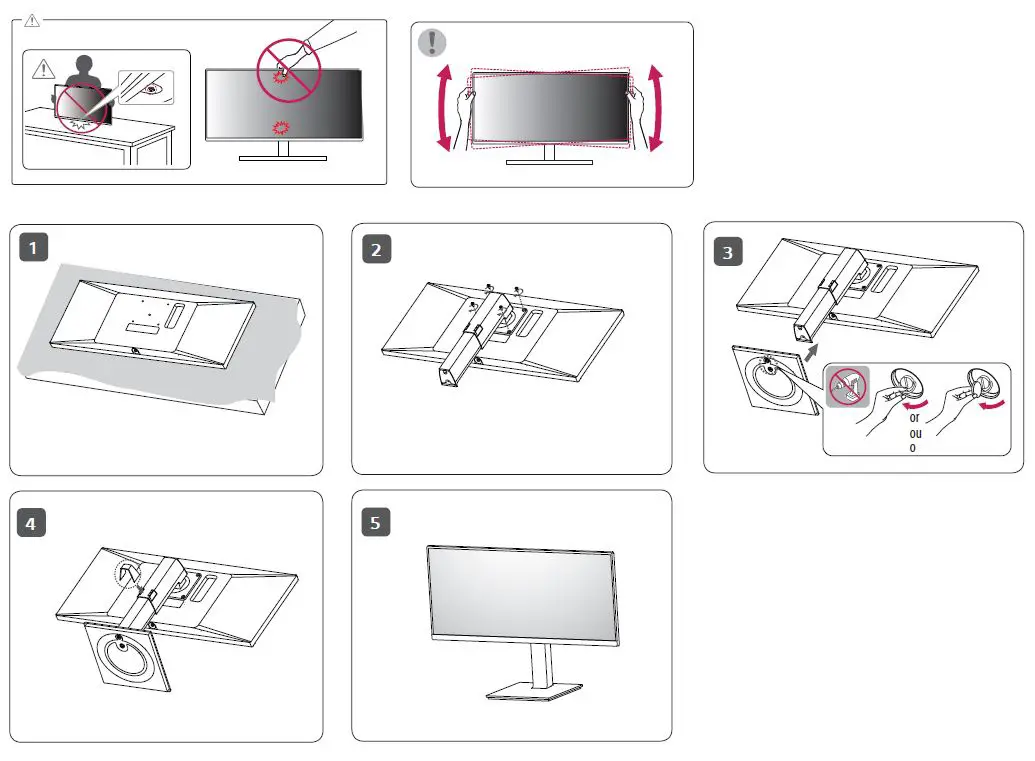 1

2

3

or
ou
o

4

5