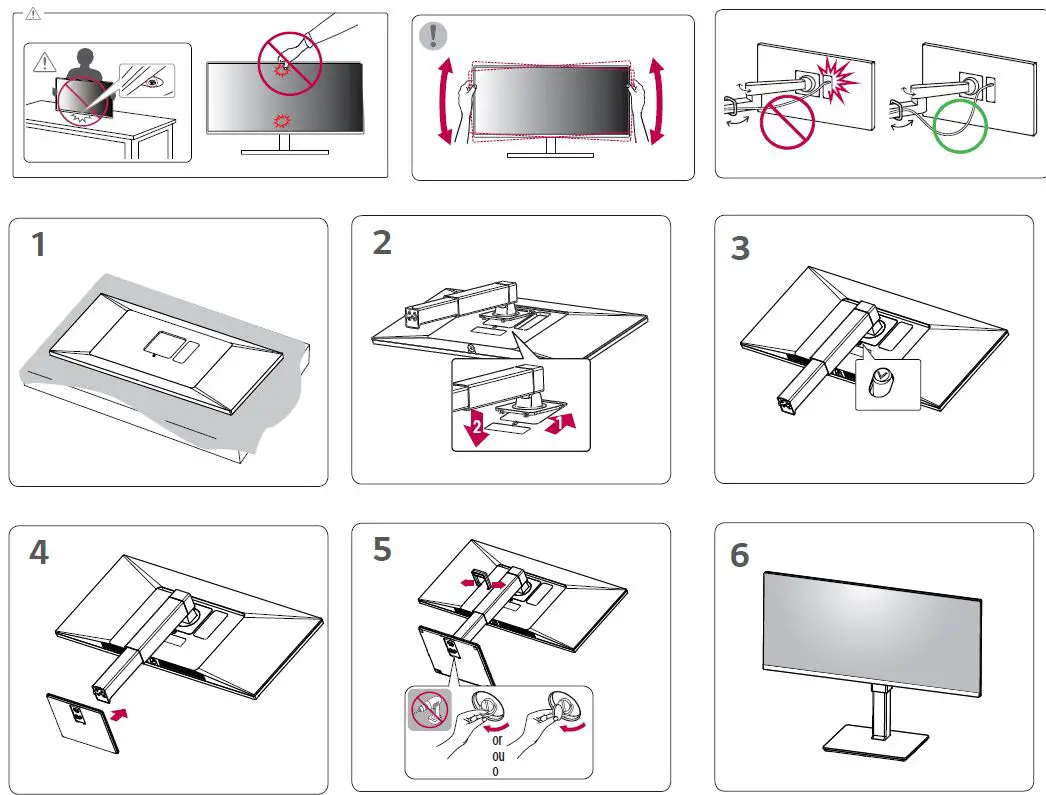 1

2

2

1

3

4

5

or
ou
o

6