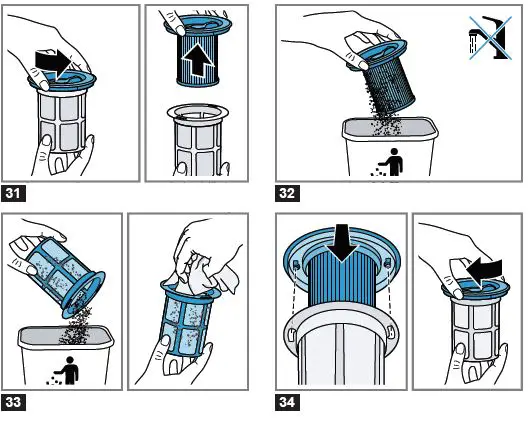 31

32

33

34