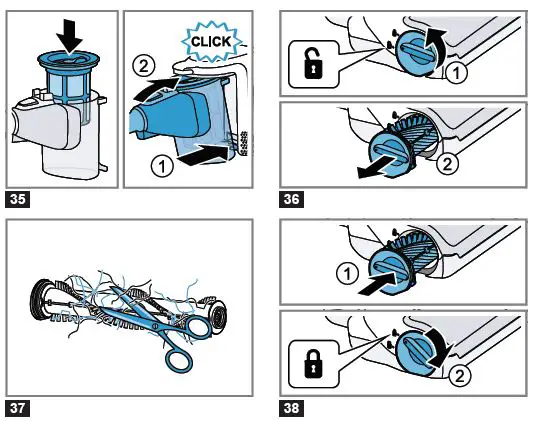 CLICK
2
1
35
1
2
36
37
1
2
38