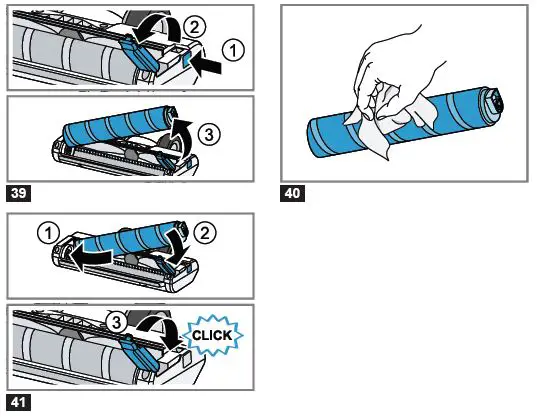 2
1
3
39
40
1
2
3
CLICK
41