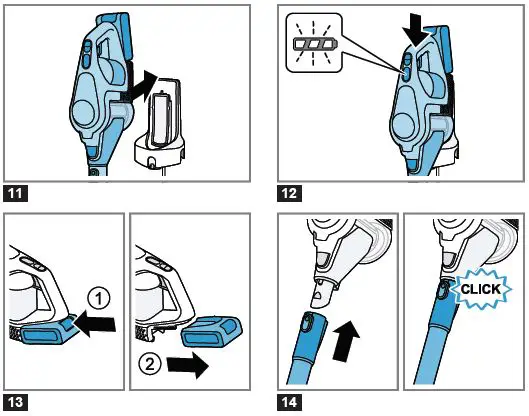 11

12

1

2

13

CLICK

14