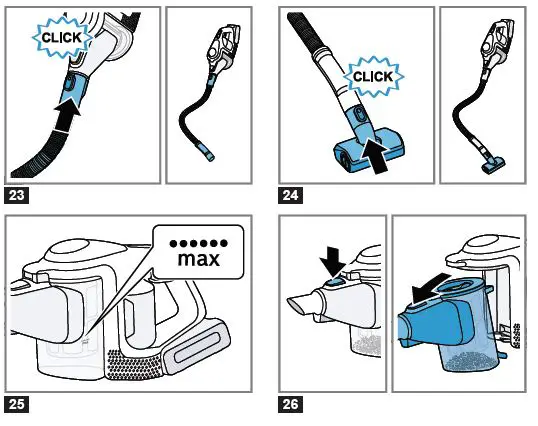 CLICK

23

CLICK

24

max

25

26