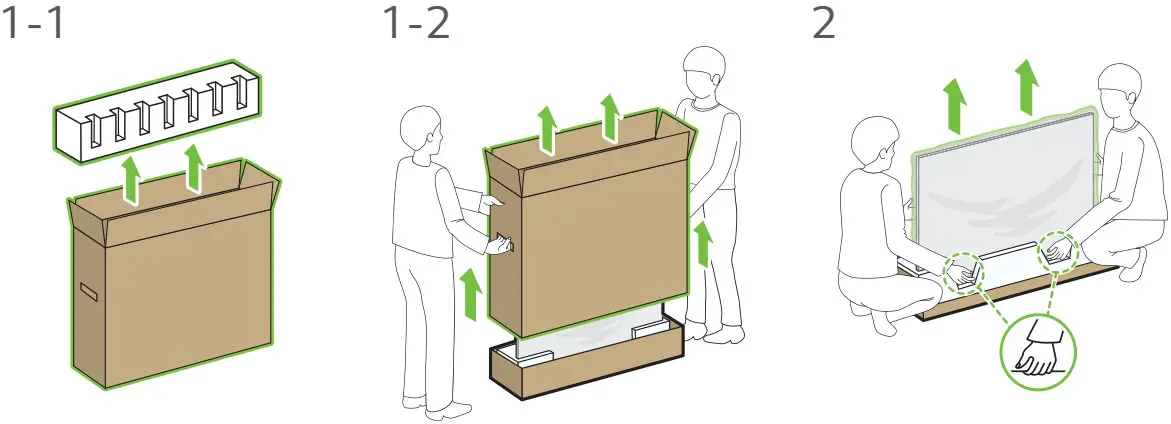 1-1

1-2

2