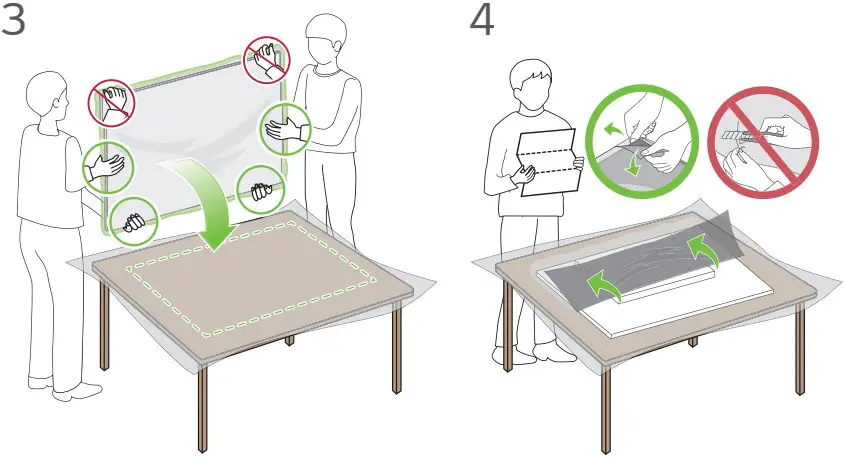 3

4