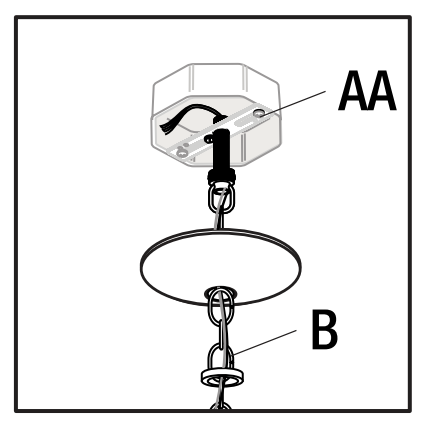 AA

B