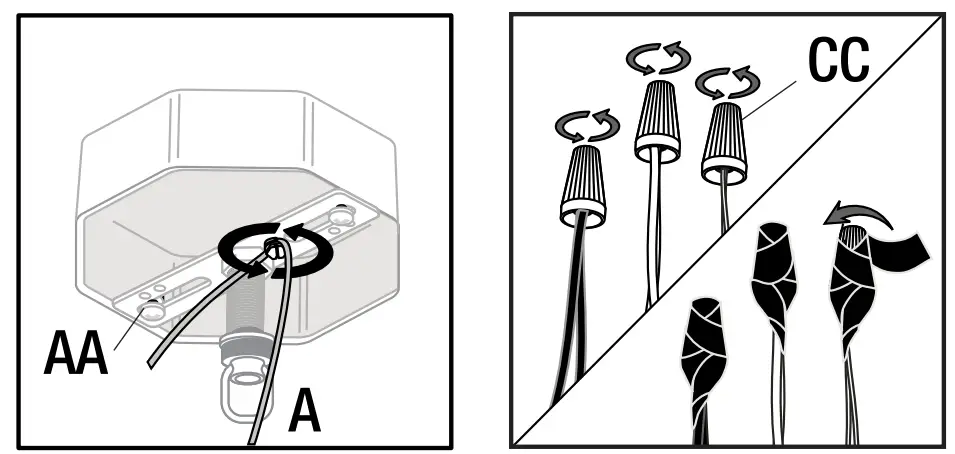 AA
A
CC