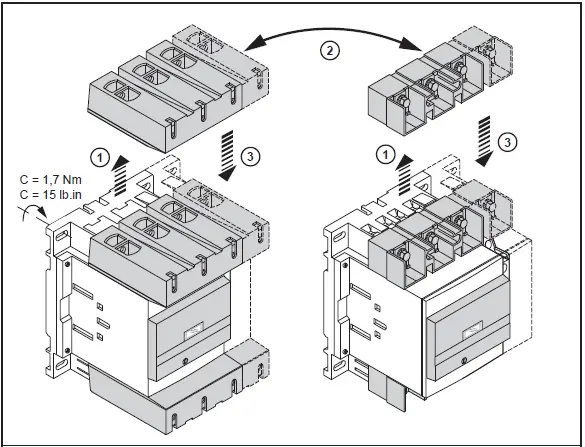 2

1

3

C = 1,7 Nm
C = 15 lb.in

1

3