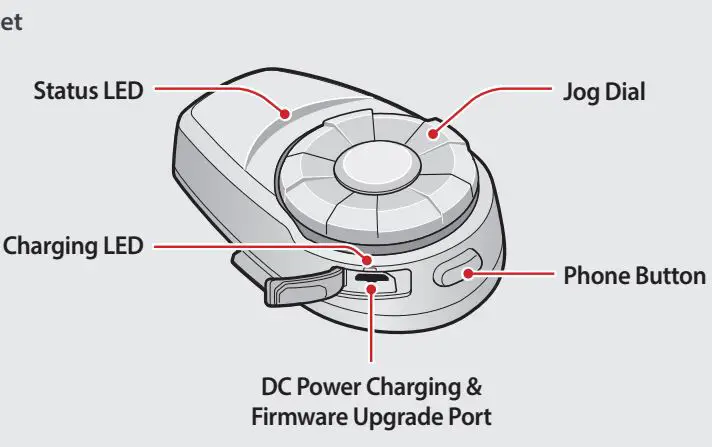 et

Status LED

Jog Dial

Charging LED

Phone Button

DC Power Charging & Firmware Upgrade Port