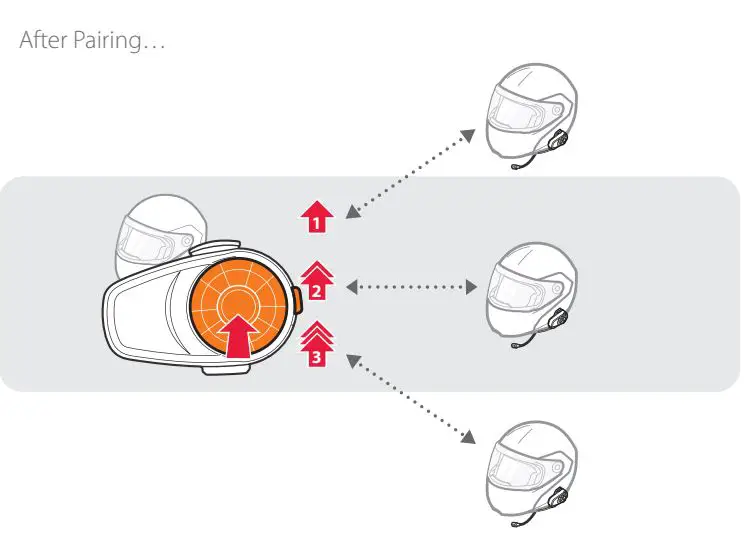 After Pairing…

1

2

3