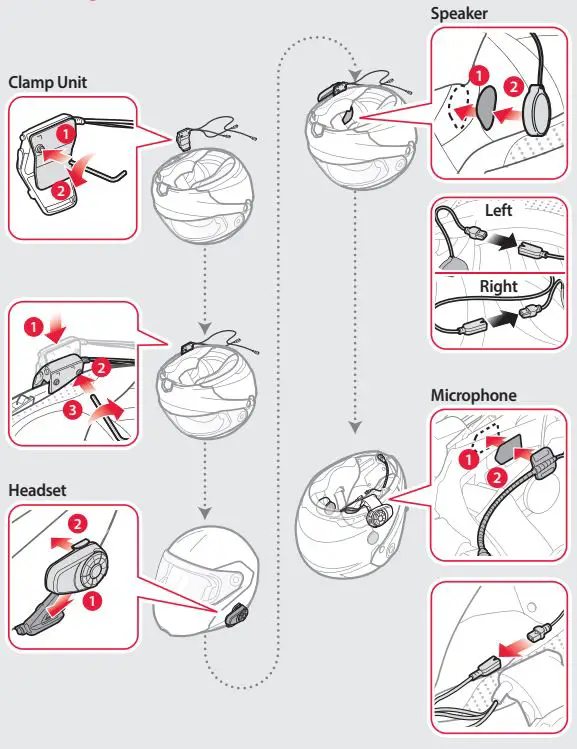 Clamp Unit

1

2

1

2

3

Headset

2

1

Speaker

1

2

Left

Right

Microphone

1

2