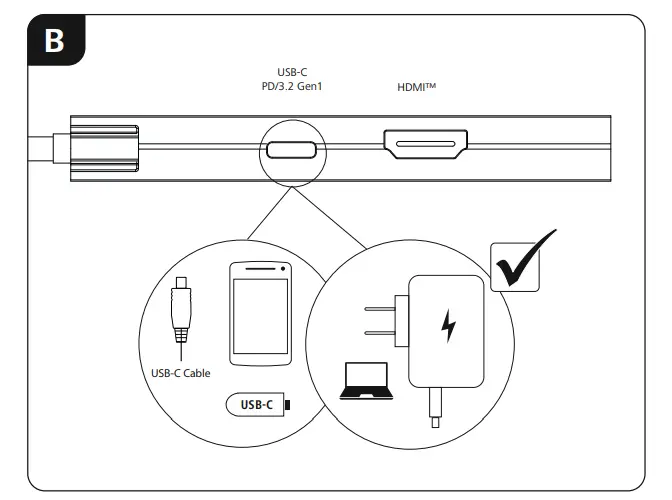 B

USB-C
PD/3.2 Gen1

HDMI™

USB-C Cable

USB-C