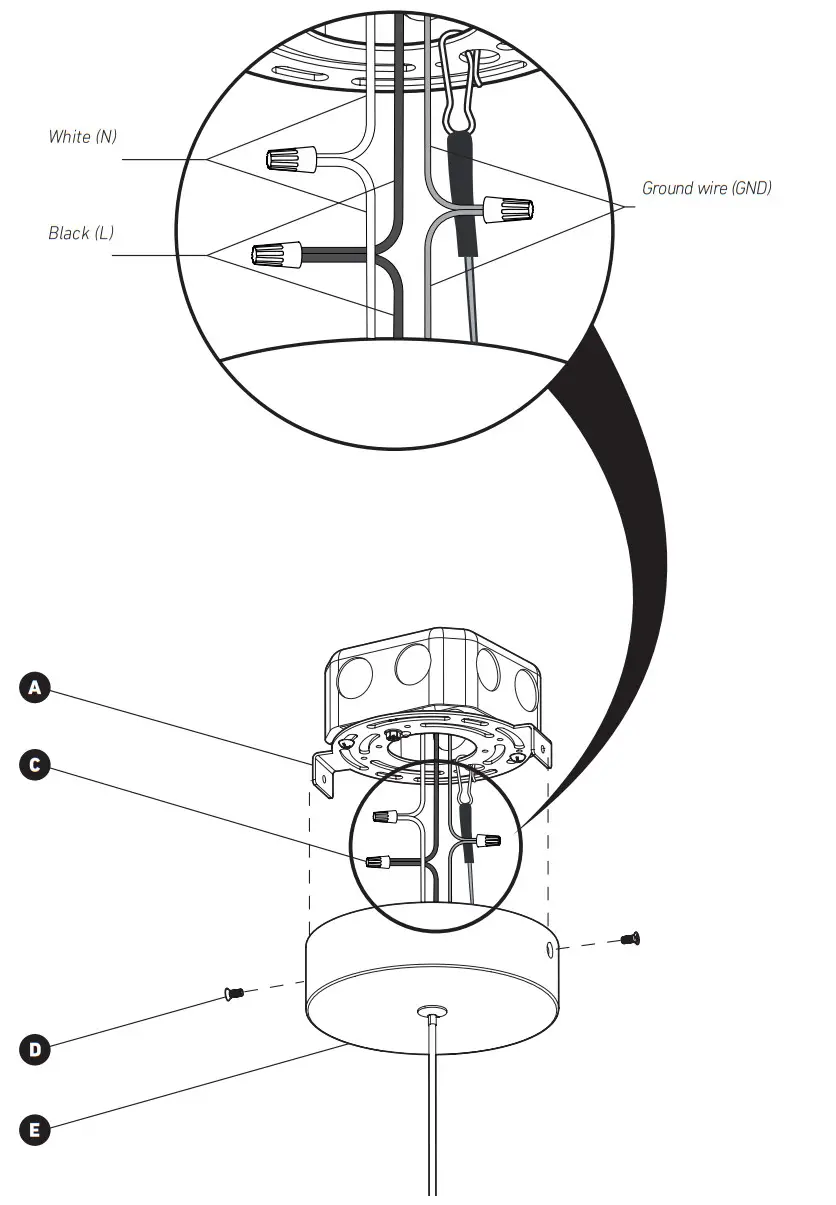 White (N)

Black (L)

Ground wire (GND)

A

C

D

E