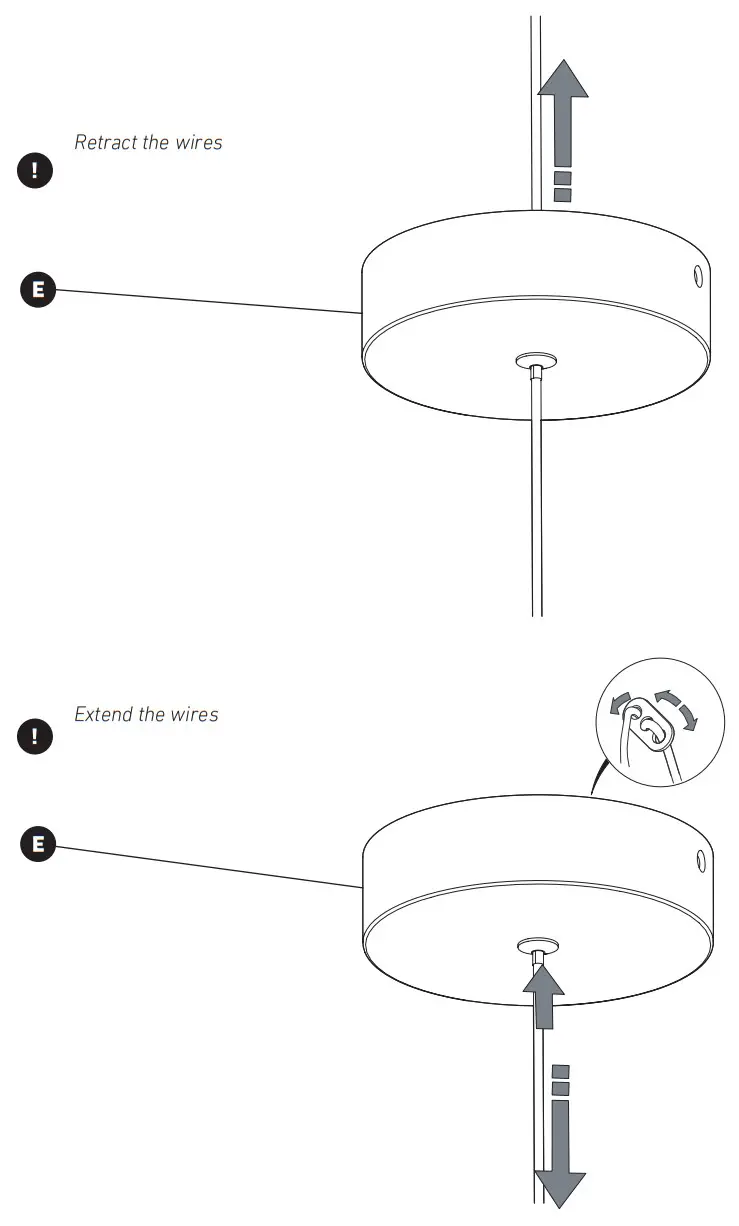 Retract the wires

!

E

Extend the wires

!

E