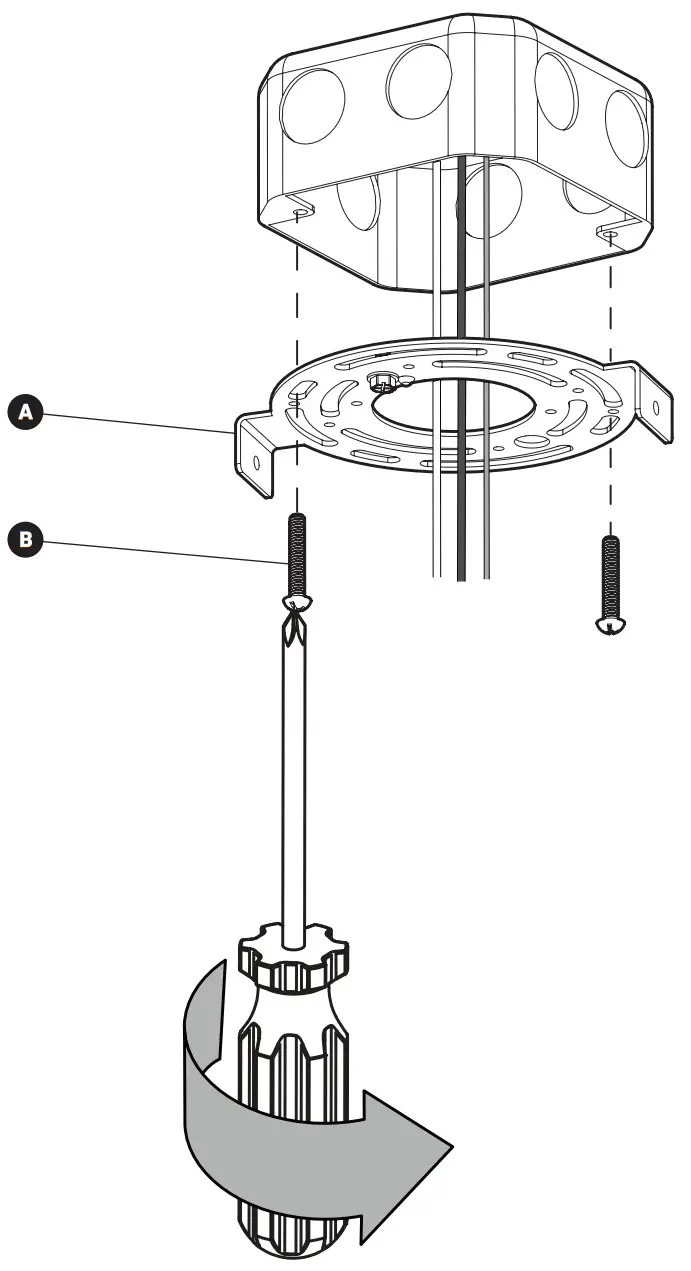 A

B