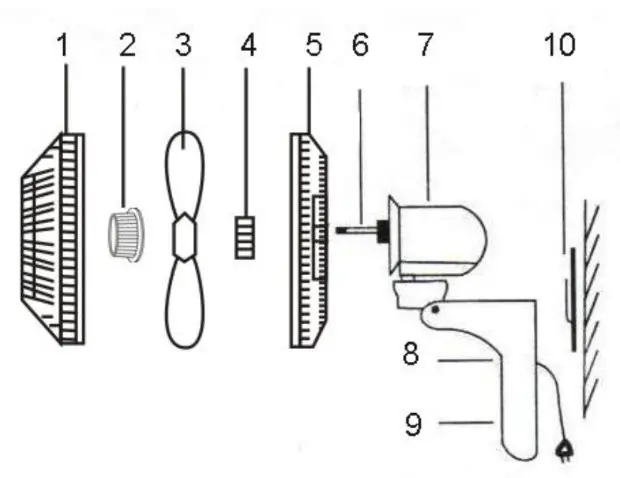 1 2 3 4 5 6 7 10

8

9