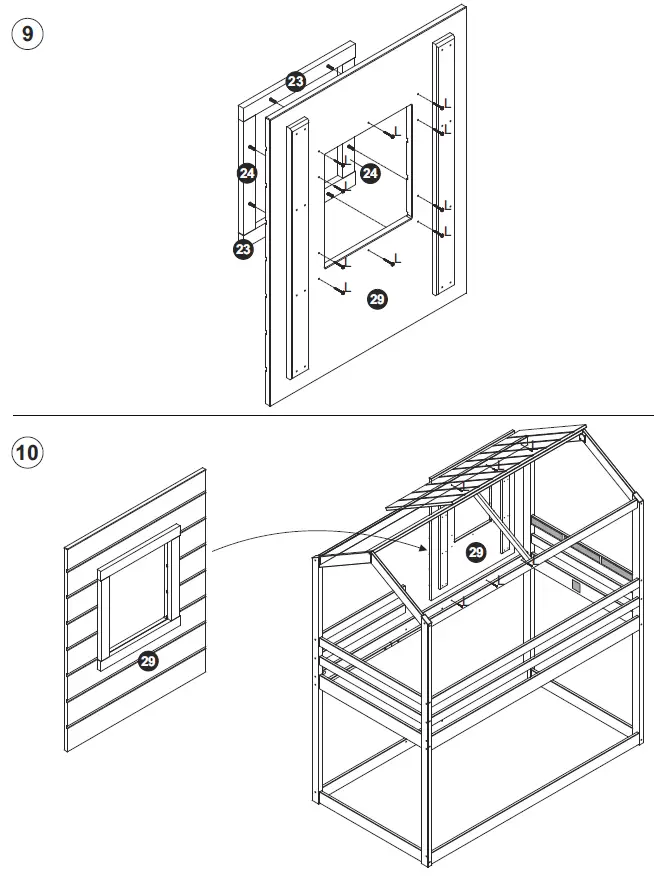 9

23

24

24

23

29

10

29

29