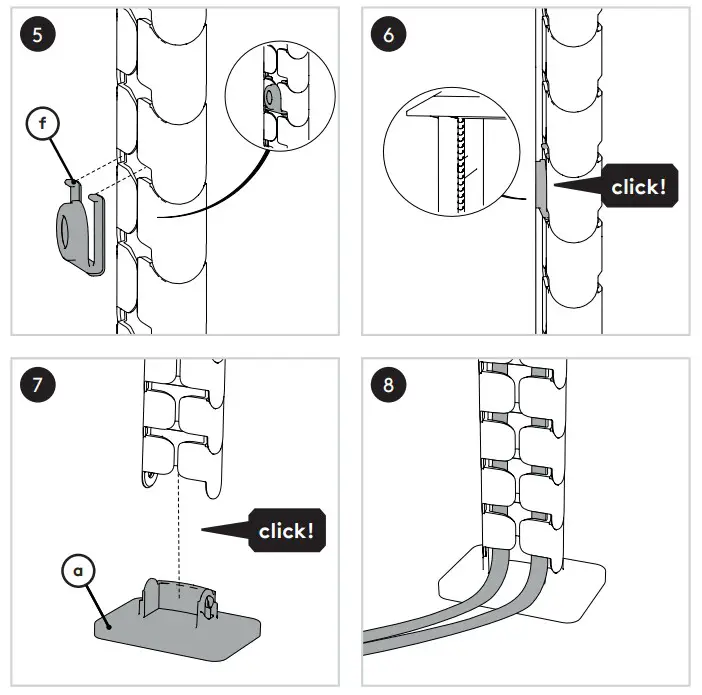 5

f

6

click!

7

click!

a

8