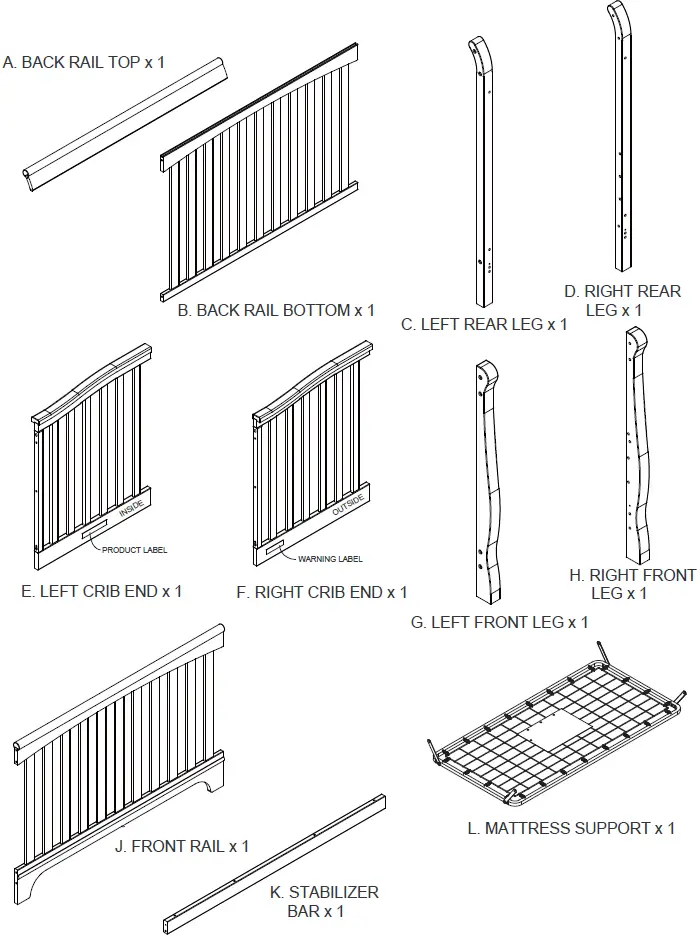 A. BACK RAIL TOP x 1

B. BACK RAIL BOTTOM x 1

C. LEFT REAR LEG x 1

D. RIGHT REAR LEG x 1

INSIDE

PRODUCT LABEL

E. LEFT CRIB END x 1

OUTSIDE

WARNING LABEL

F. RIGHT CRIB END x 1

G. LEFT FRONT LEG x 1

H. RIGHT FRONT LEG x 1

J. FRONT RAIL x 1

K. STABILIZER BAR x 1

L. MATTRESS SUPPORT x 1