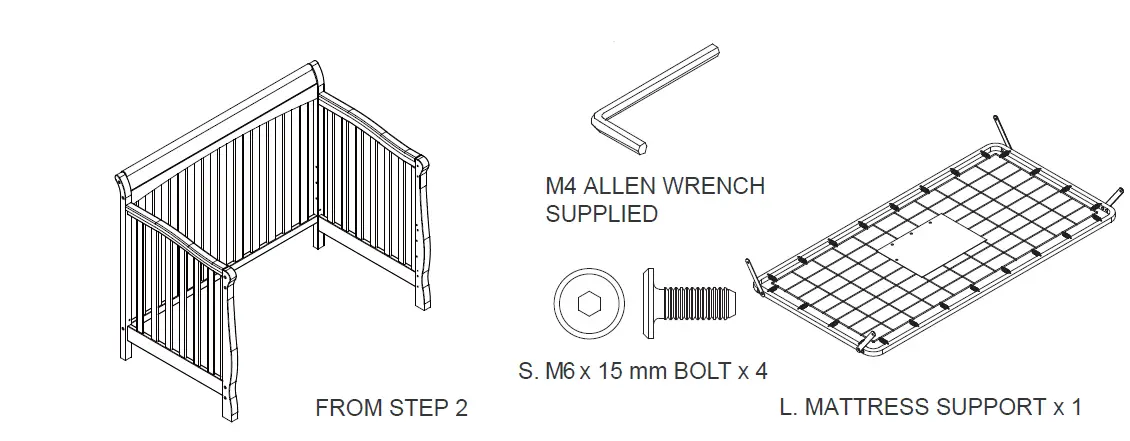 M4 ALLEN WRENCH
SUPPLIED

S. M6 x 15 mm BOLT x 4

FROM STEP 2

L. MATTRESS SUPPORT x 1