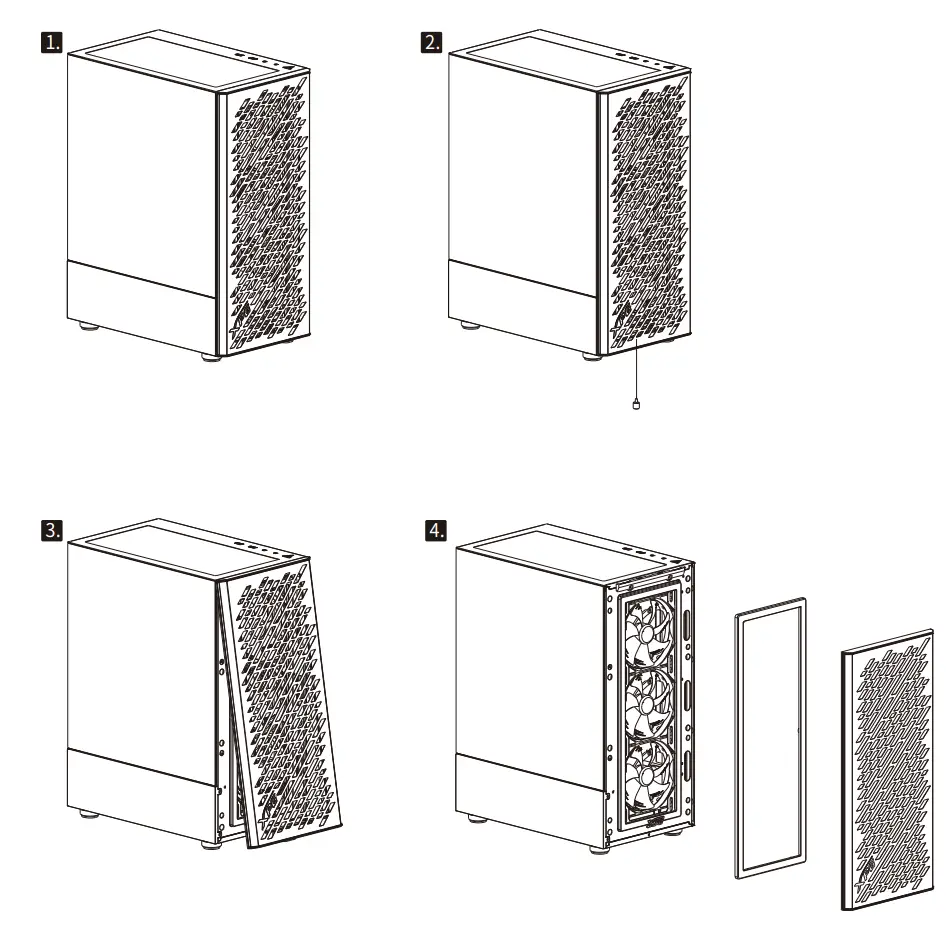 1.

2.

3.

4.