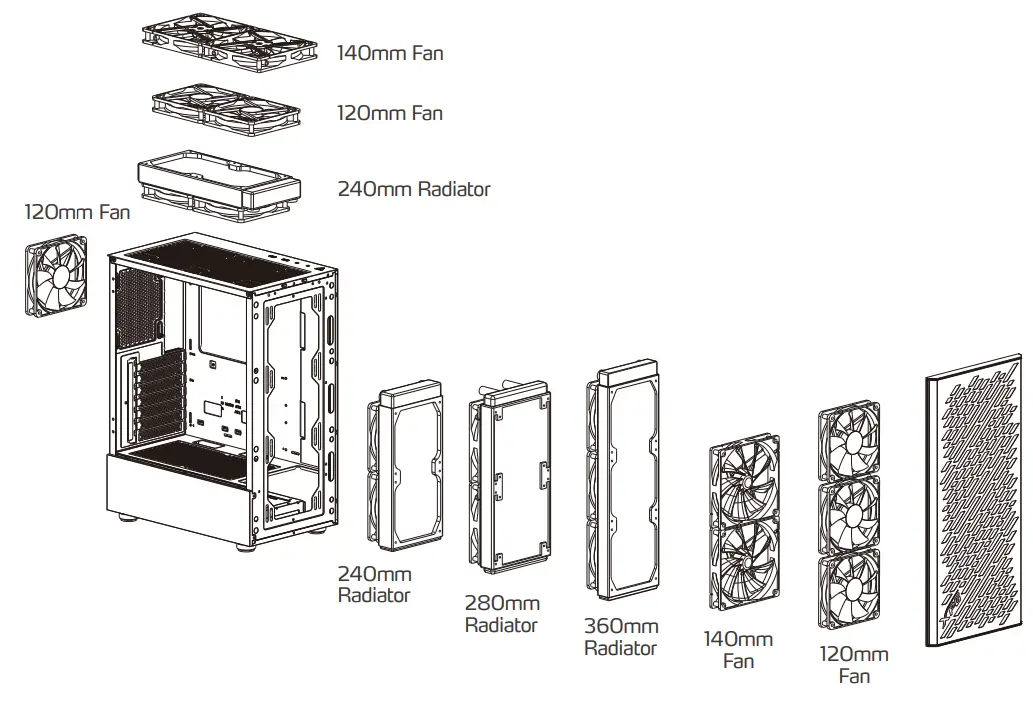 140mm Fan

120mm Fan

240mm Radiator

120mm Fan

240mm Radiator

280mm Radiator

360mm Radiator

140mm Fan

120mm Fan