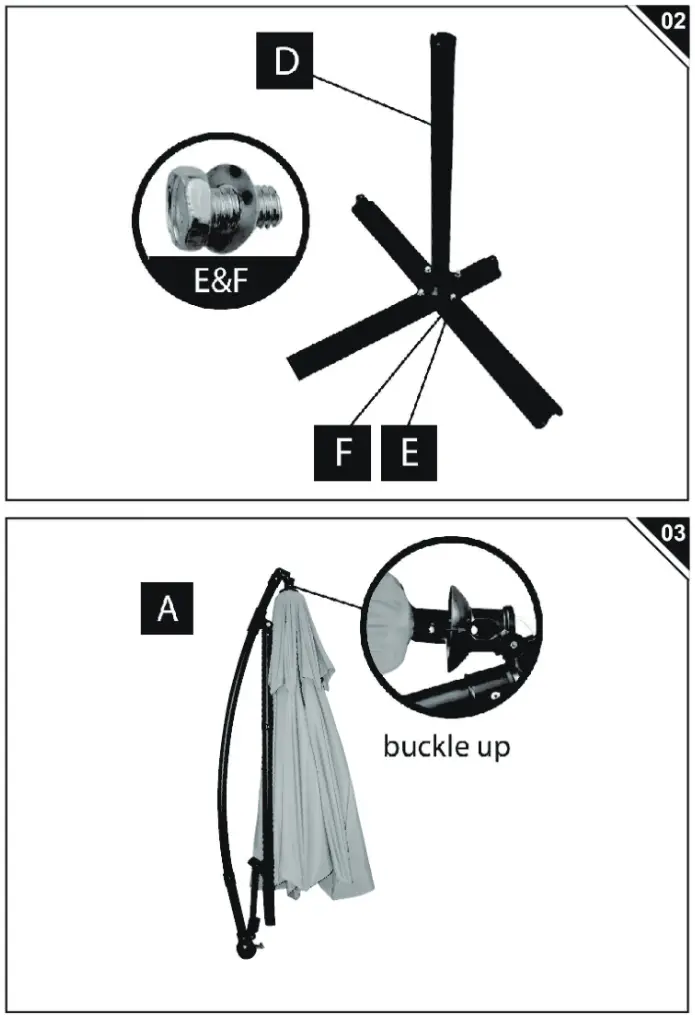 02

D

E&F

F E

03

A

buckle up