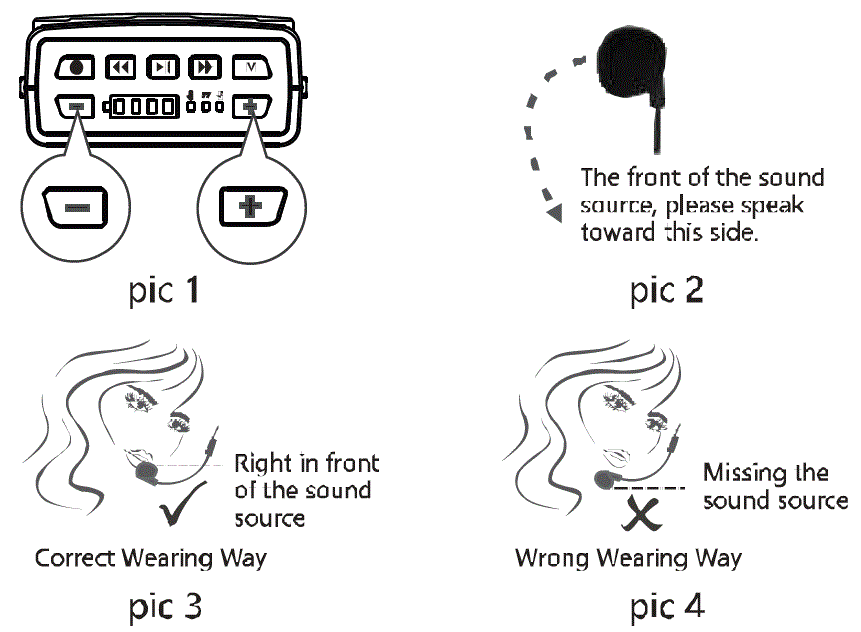 V

pic 1

The front of the sound source, please speak toward this side.

pic 2

Right in front of the sound source

Correct Wearing Way

pic 3

Missing the sound source

Wrong Wearing Way

pic 4