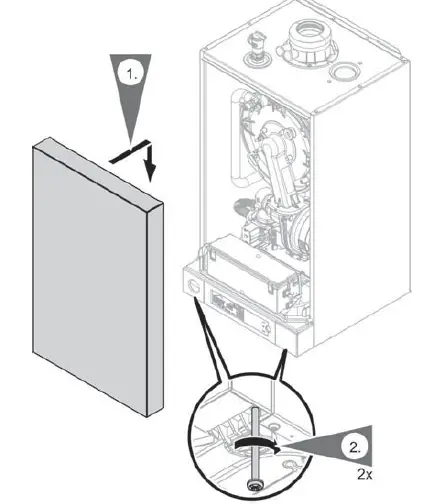 1.

2.

2x