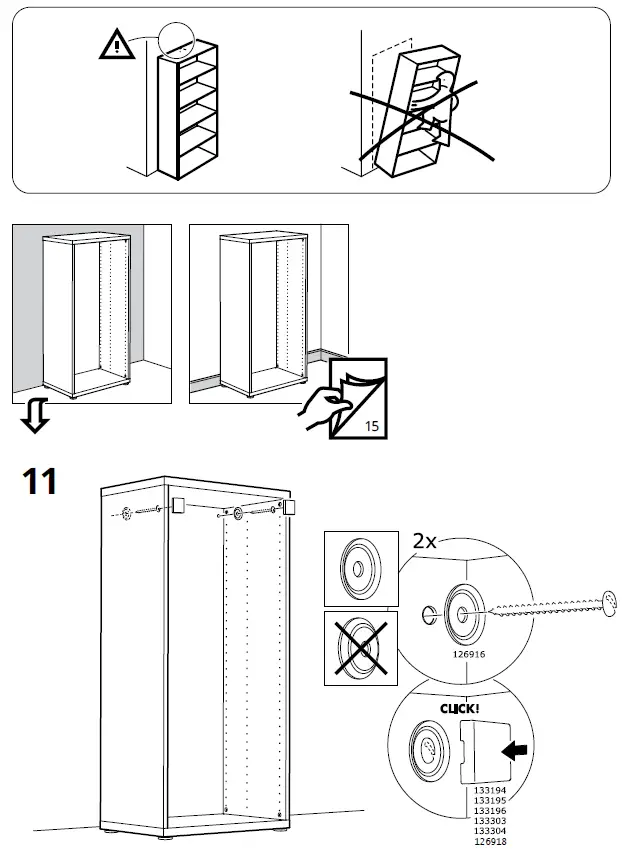 15

11

2x

126916

CLICK!

133194
133195
133196
133303
133304
126918