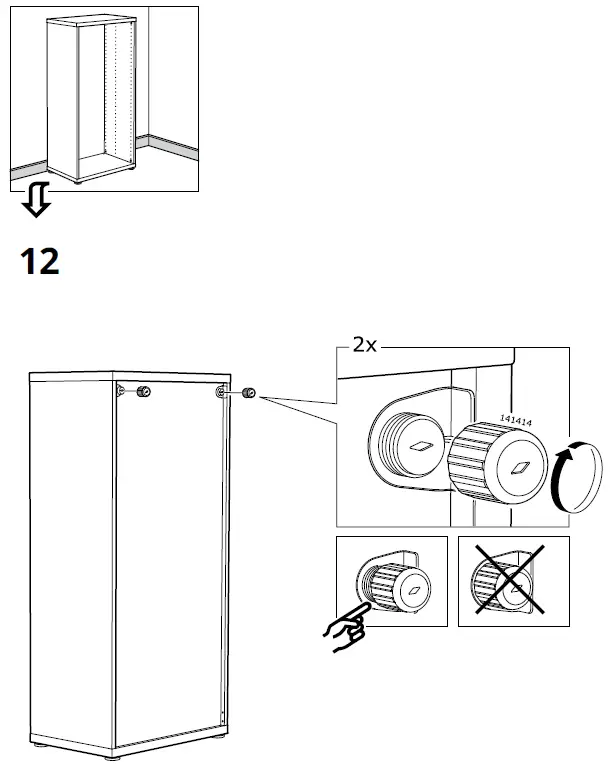 12

2x

141414