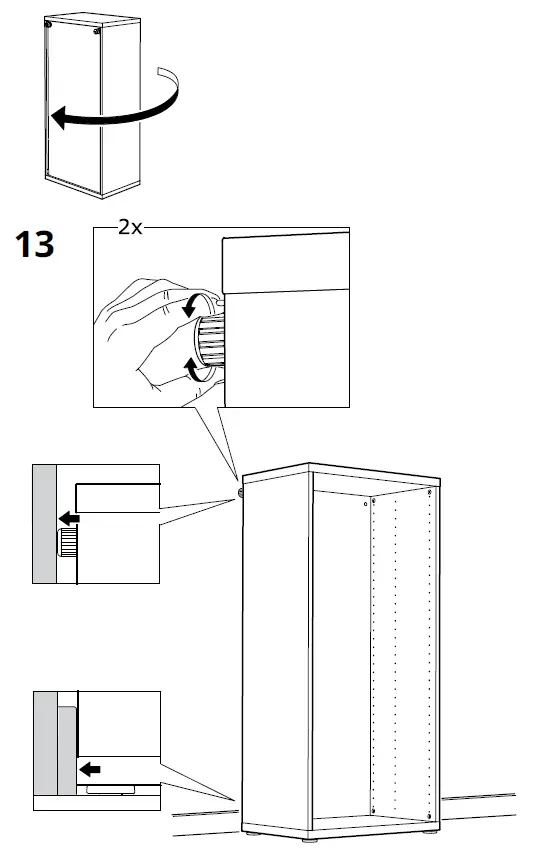 13

2x