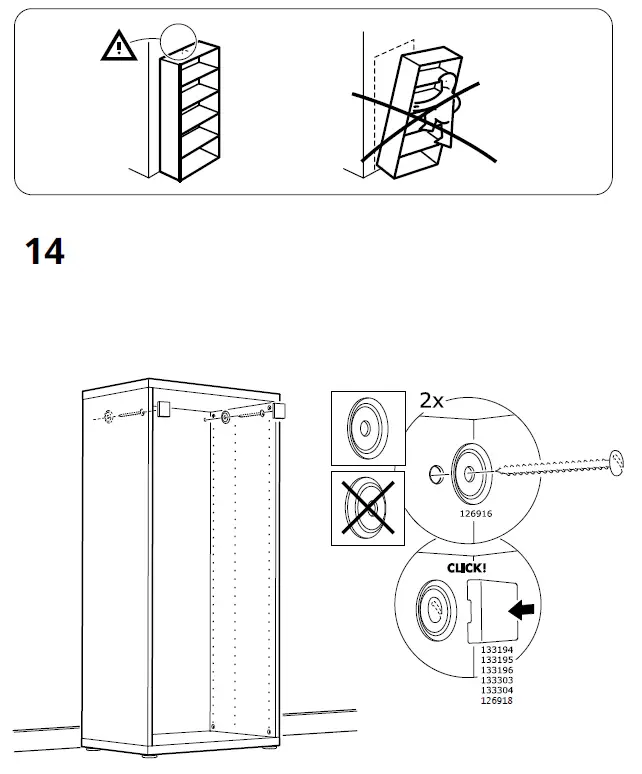 14

2x

126916

CLICK!

133194
133195
133196
133303
133304
126918