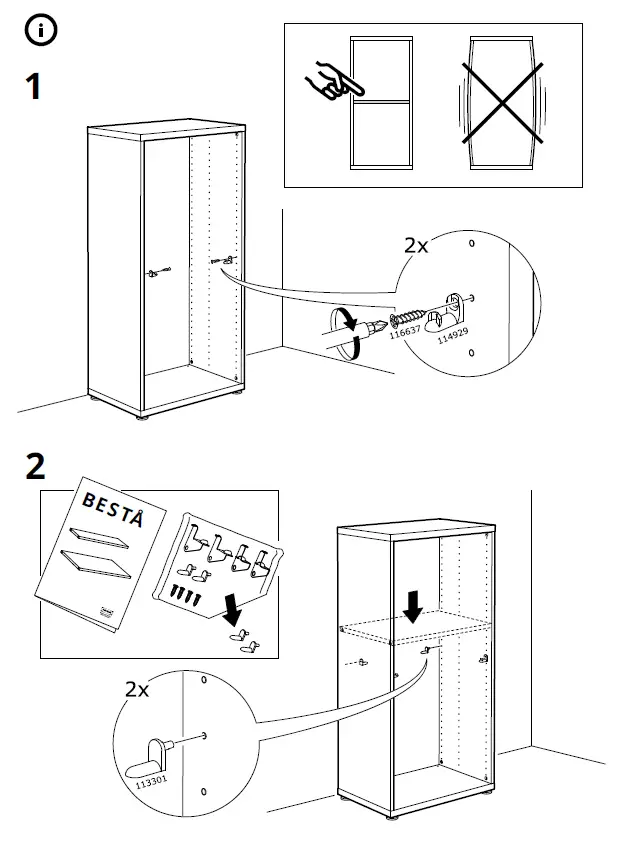 1

2x

116637

114929

2

BESTÅ

2x

113301