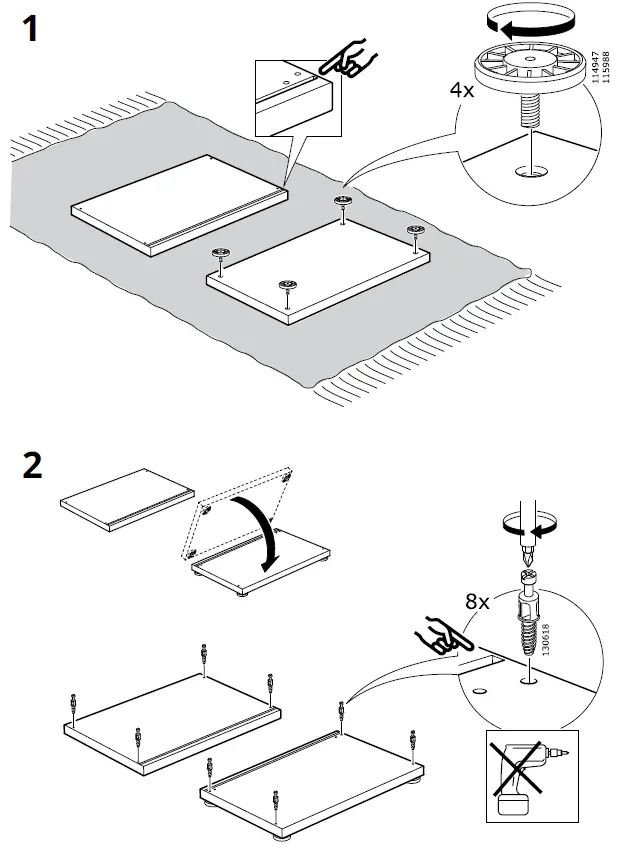 1

4x

114947
115988

2

8x

130618