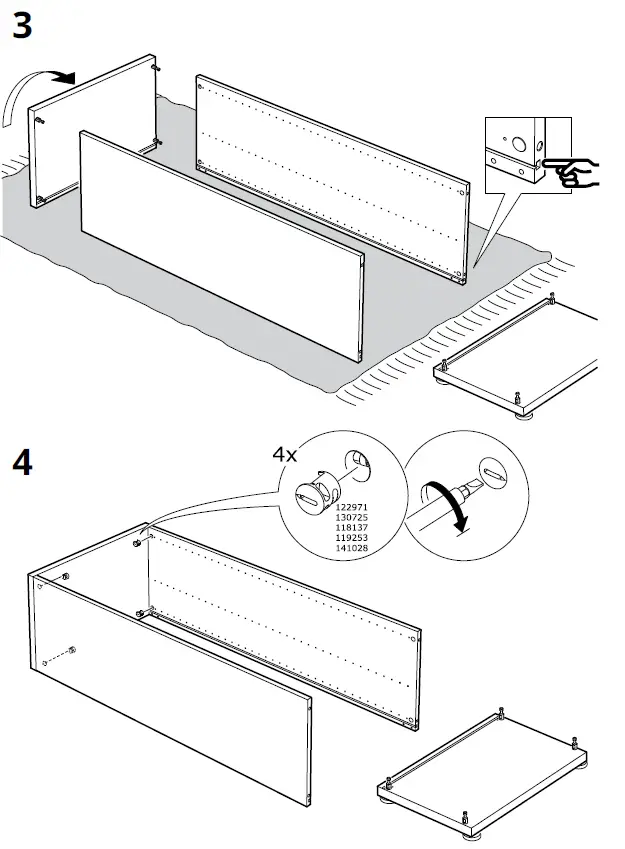 3

4

4x

122971
130725
118137
119253
141028