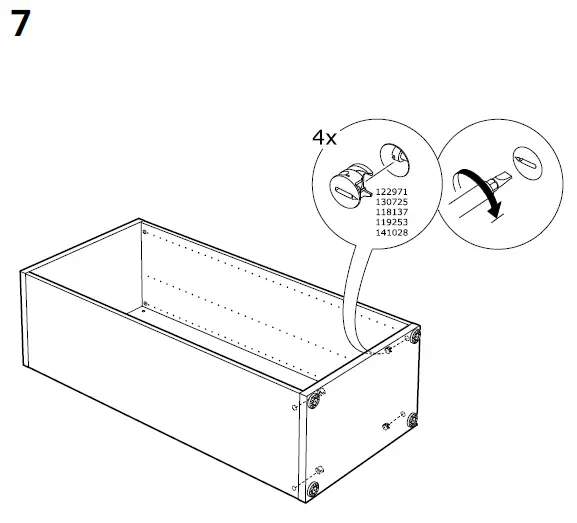 7

4x

122971
130725
118137
119253
141028