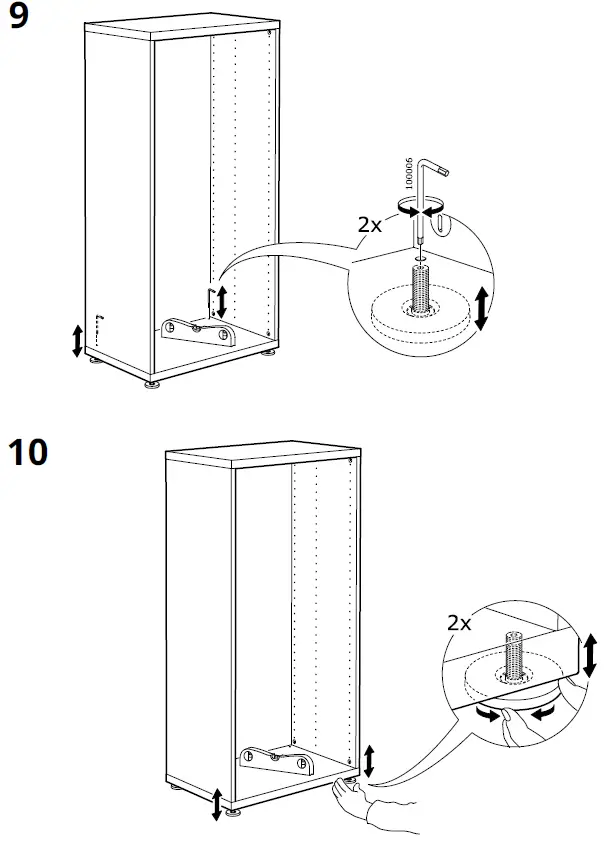 9

100006

2x

10

2x