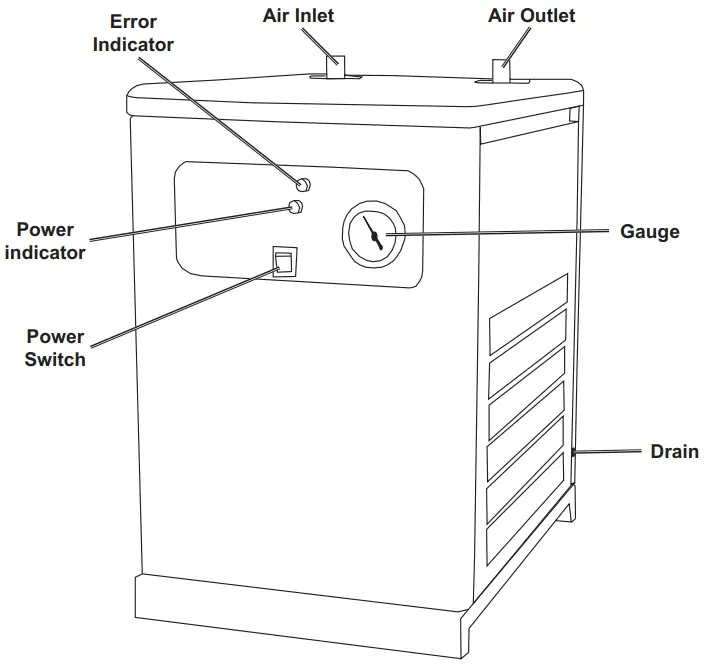 Error Indicator

Air Inlet

Air Outlet

Power indicator

Gauge

Power Switch

Drain