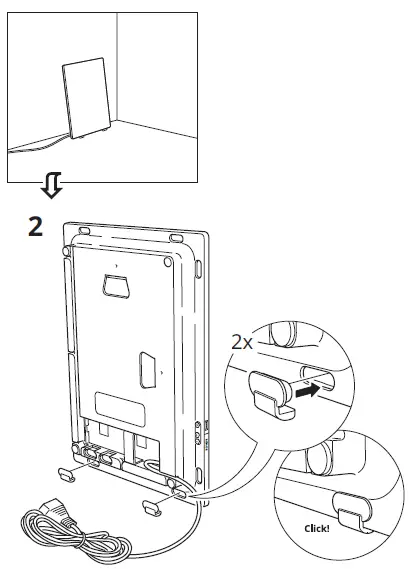 2

2x

Click!