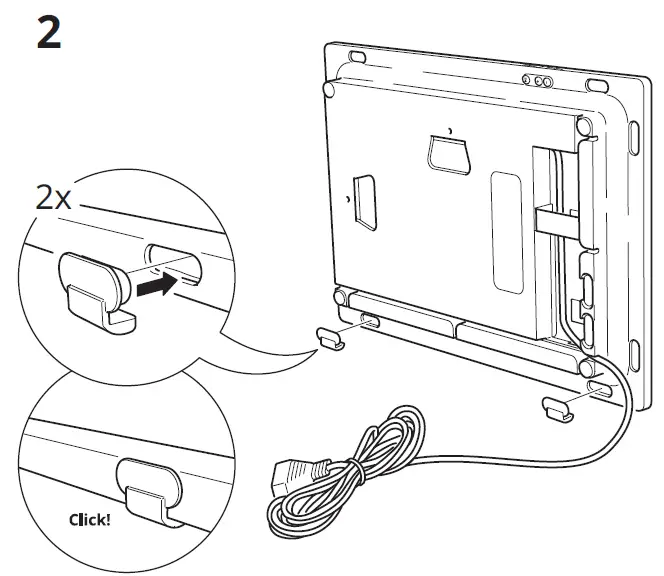 2

2x

Click!