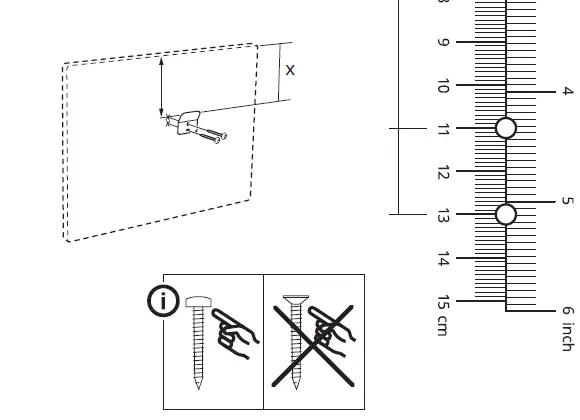 X

i

8
9
10
11
12
13
14
15 cm

4
5
6 inch