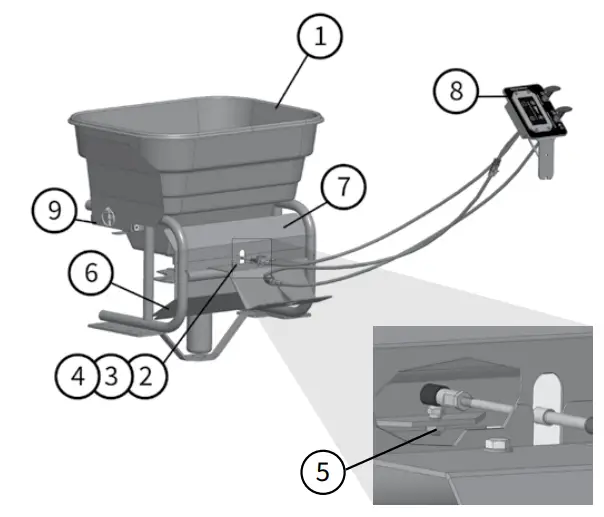 1
8
7
9
6
4 3 2
5