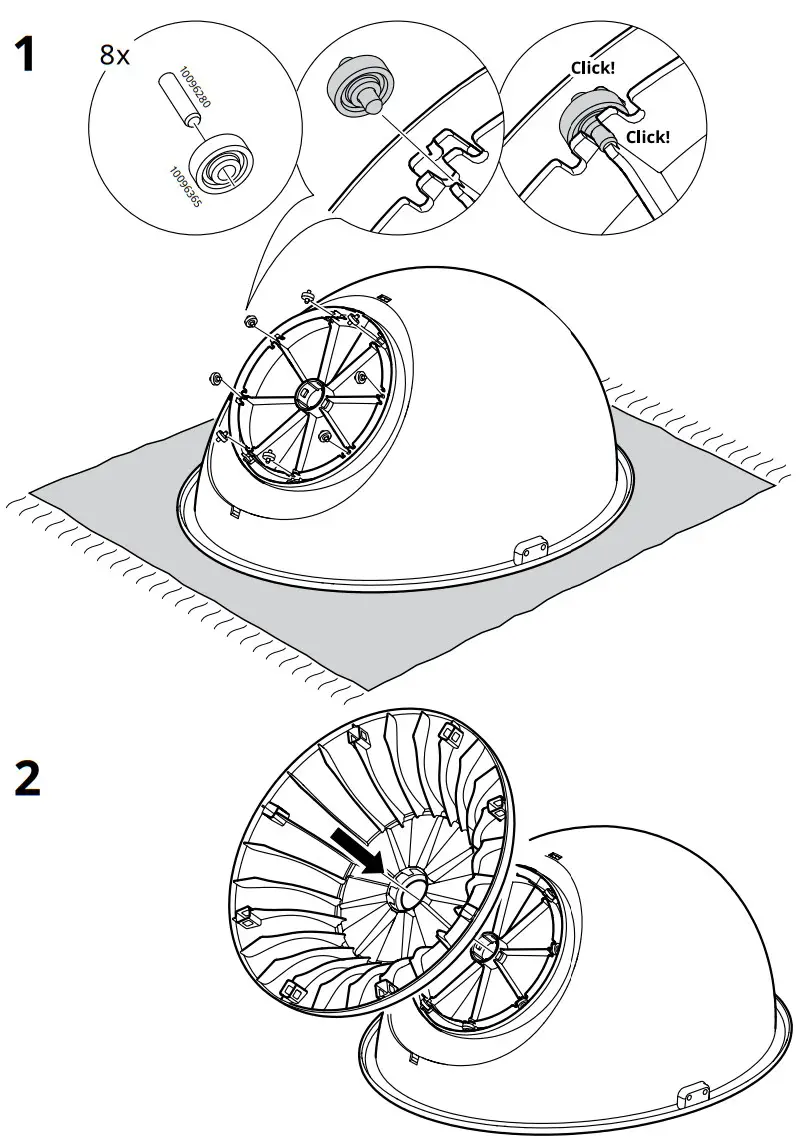 1

8x

10096280

10096365

Click!

Click!

2