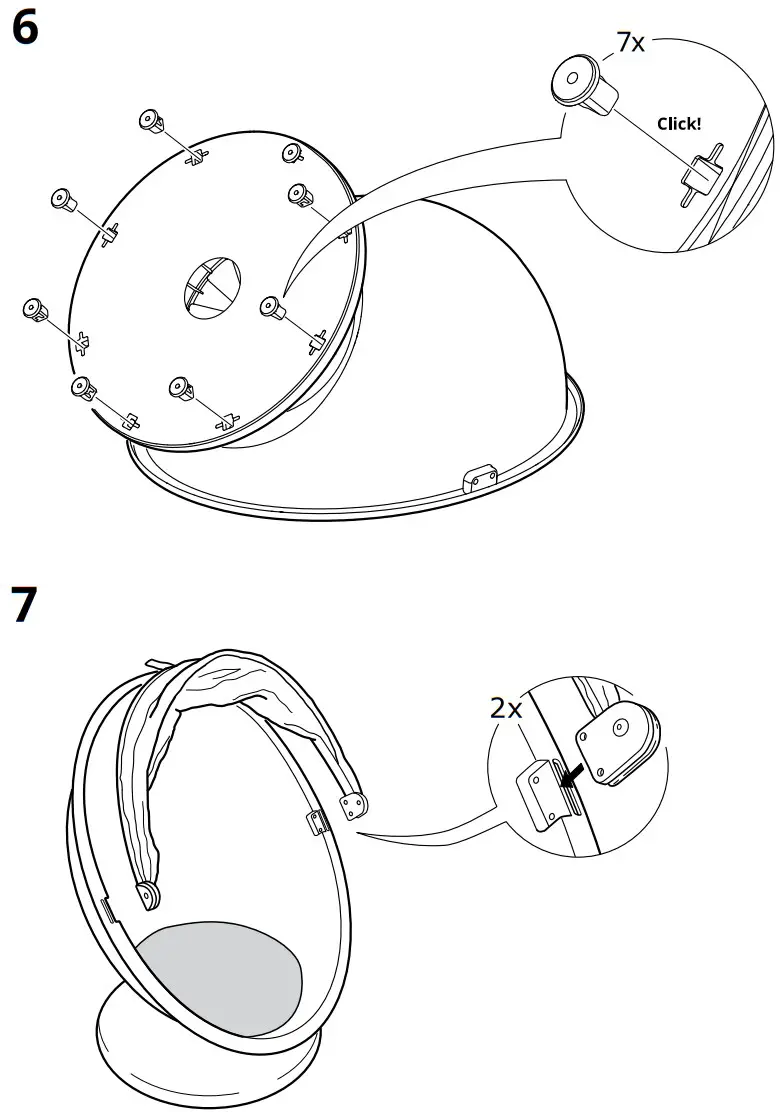 6

7x

Click!

7

2x