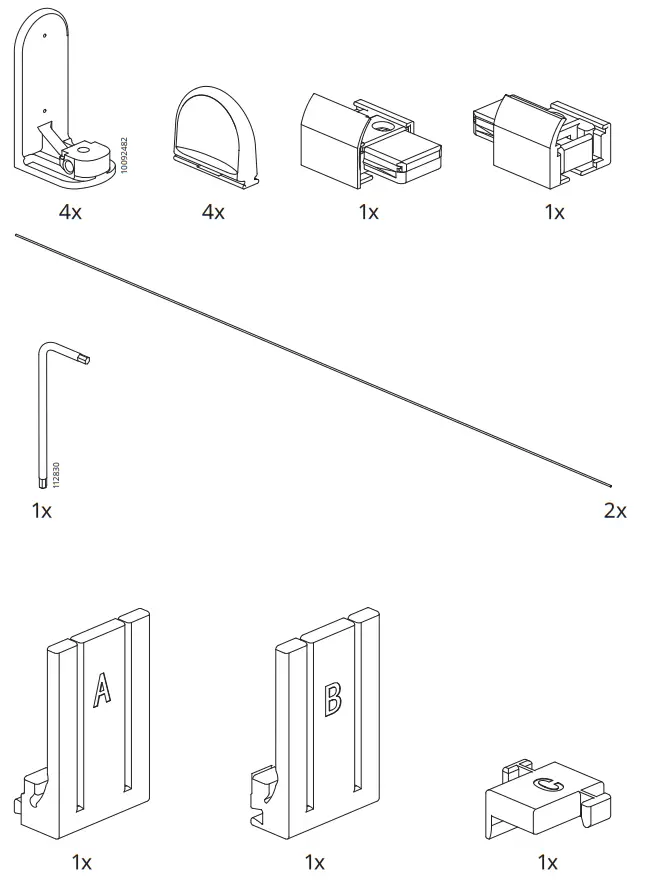 10092482
4x
4x
1x
1x
112830
1x
2x
A
B
C
1x
1x
1x