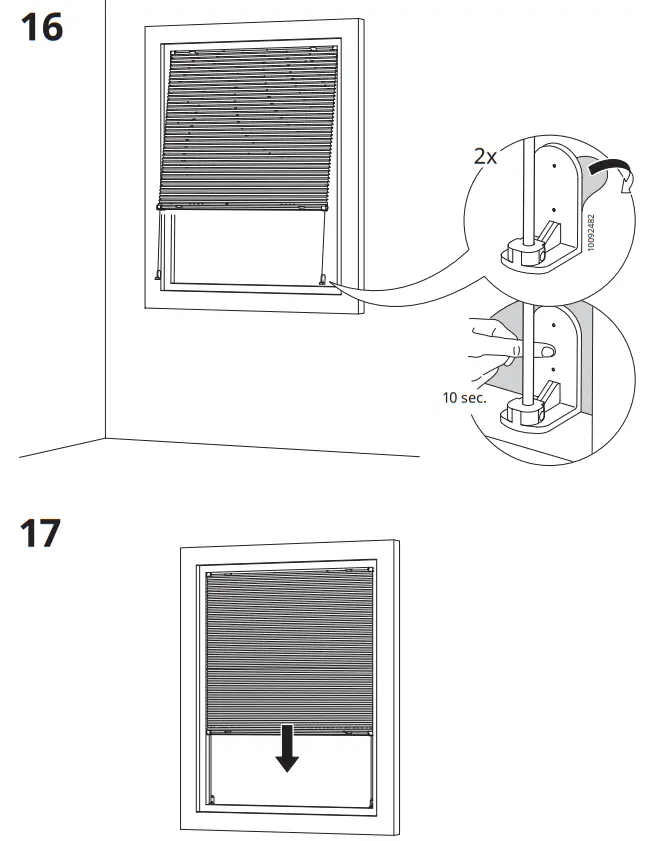 16

2x

10092482

10 sec.

17